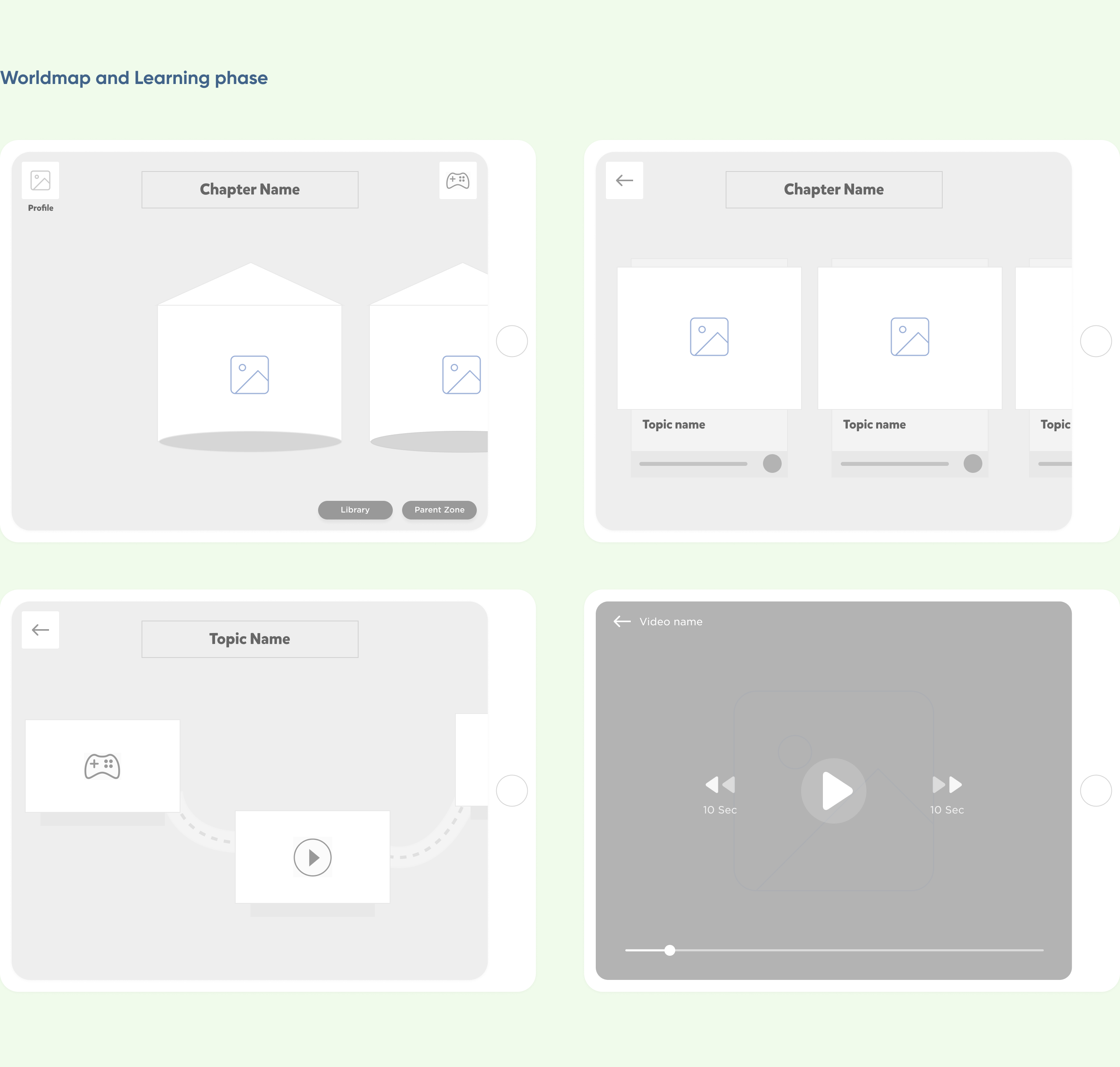 Worldmap and Learning phase

Profile

Chapter Name

Library

Parent Zone

Chapter Name

Topic name

Topic name

Topic

Topic Name

Video name

10 Sec

10 Sec